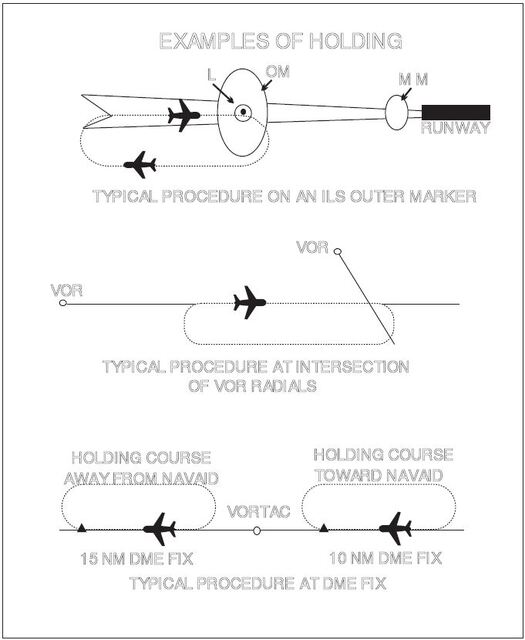 EXAMPLES OF HOLDING

L

OM

M M

RUNWAY

TYPICAL PROCEDURE ON AN ILS OUTER MARKER

VOR

VOR

TYPICAL PROCEDURE AT INTERSECTION OF VOR RADIALS

HOLDING COURSE AWAY FROM NAVAID

HOLDING COURSE TOWARD NAVAID

VORTAC

15 NM DME FIX

10 NM DME FIX

TYPICAL PROCEDURE AT DME FIX